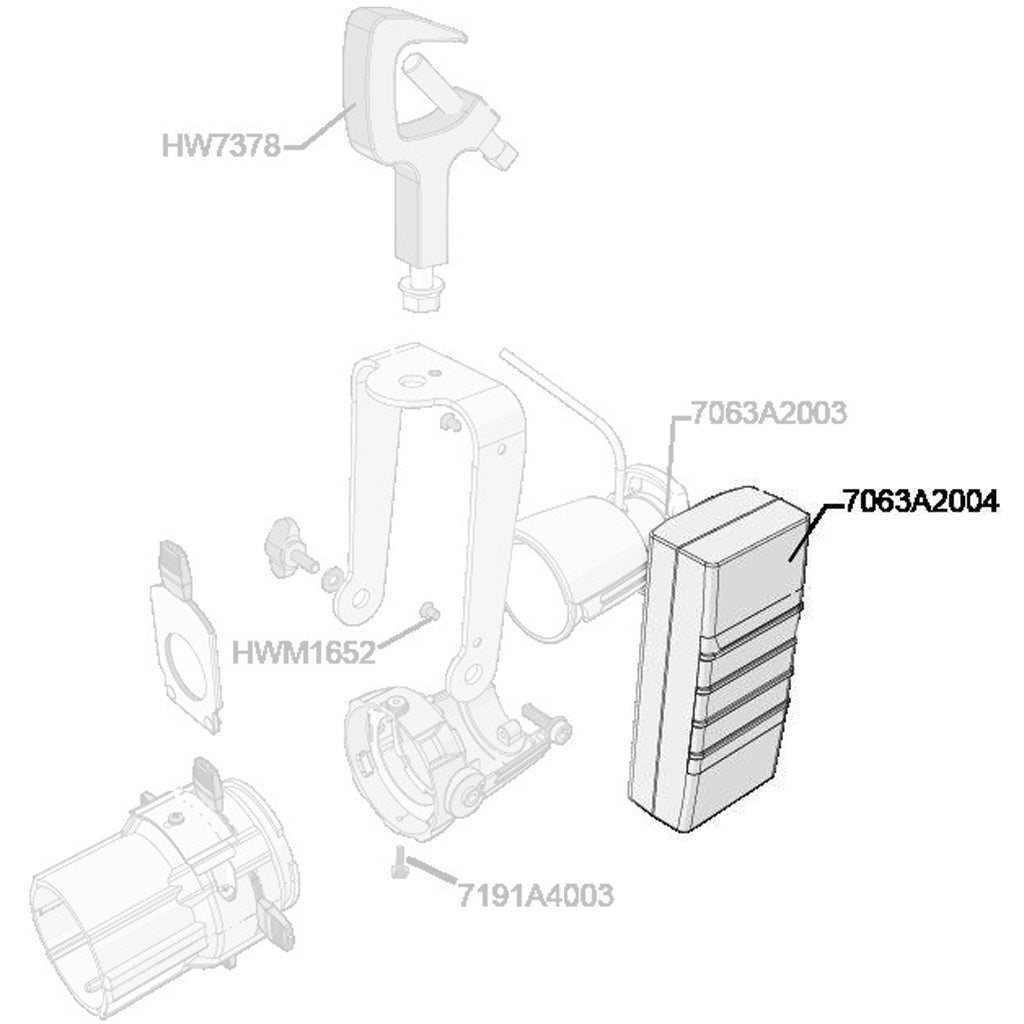 HW7378

7063A2003

7063A2004

HWM1652

7191A4003