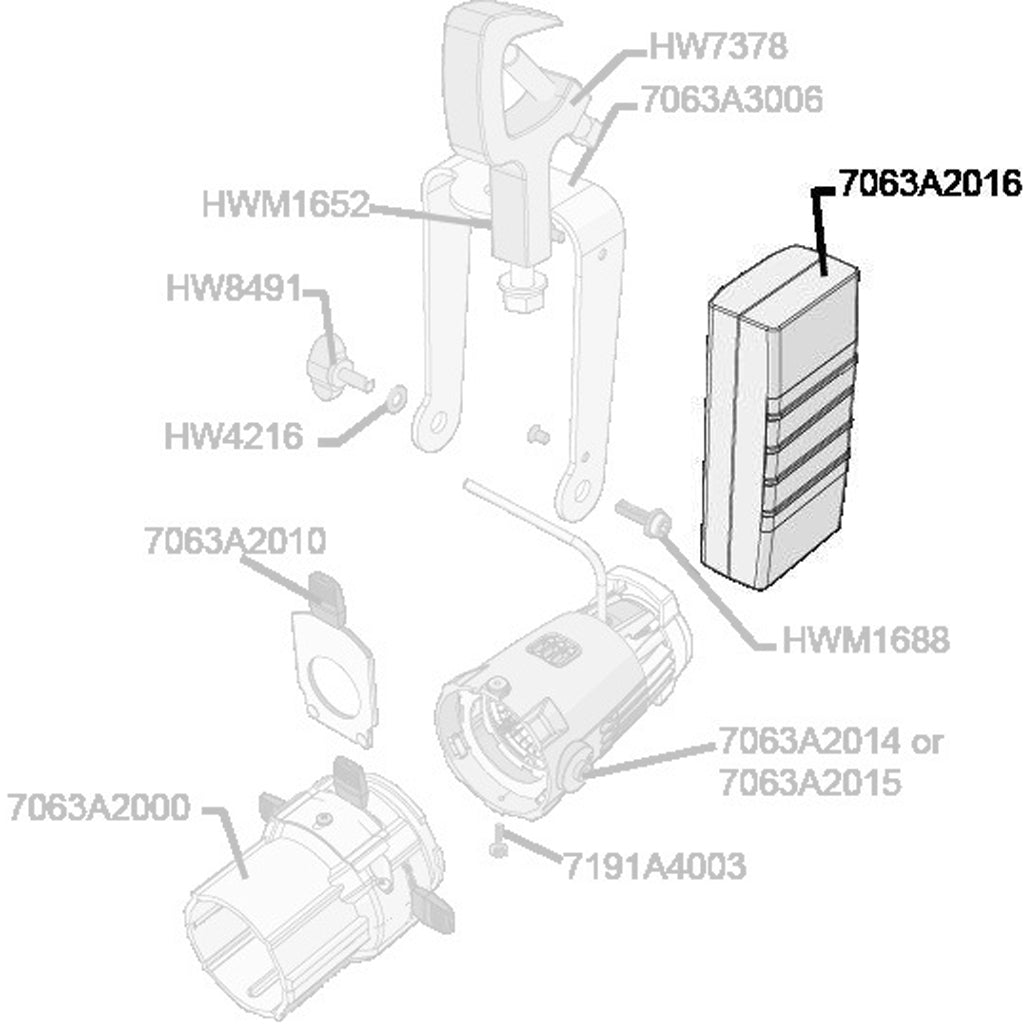 HW7378
7063A3006
7063A2016
HWM1652
HW8491
HW4216
7063A2010
HWM1688
7063A2014 or
7063A2015
7063A2000
7191A4003