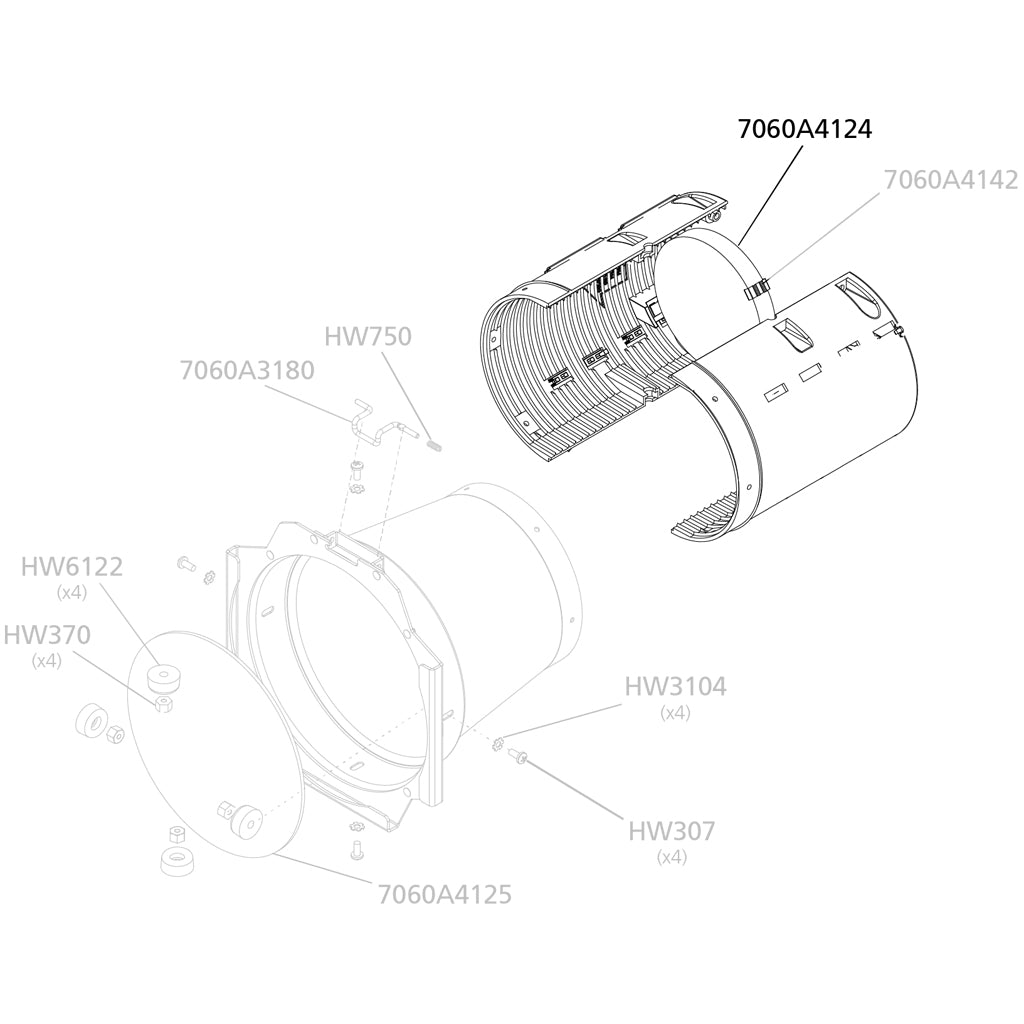 7060A4124

7060A4142

HW750

7060A3180

HW6122
(x4)

HW370
(x4)

HW3104
(x4)

HW307
(x4)

7060A4125