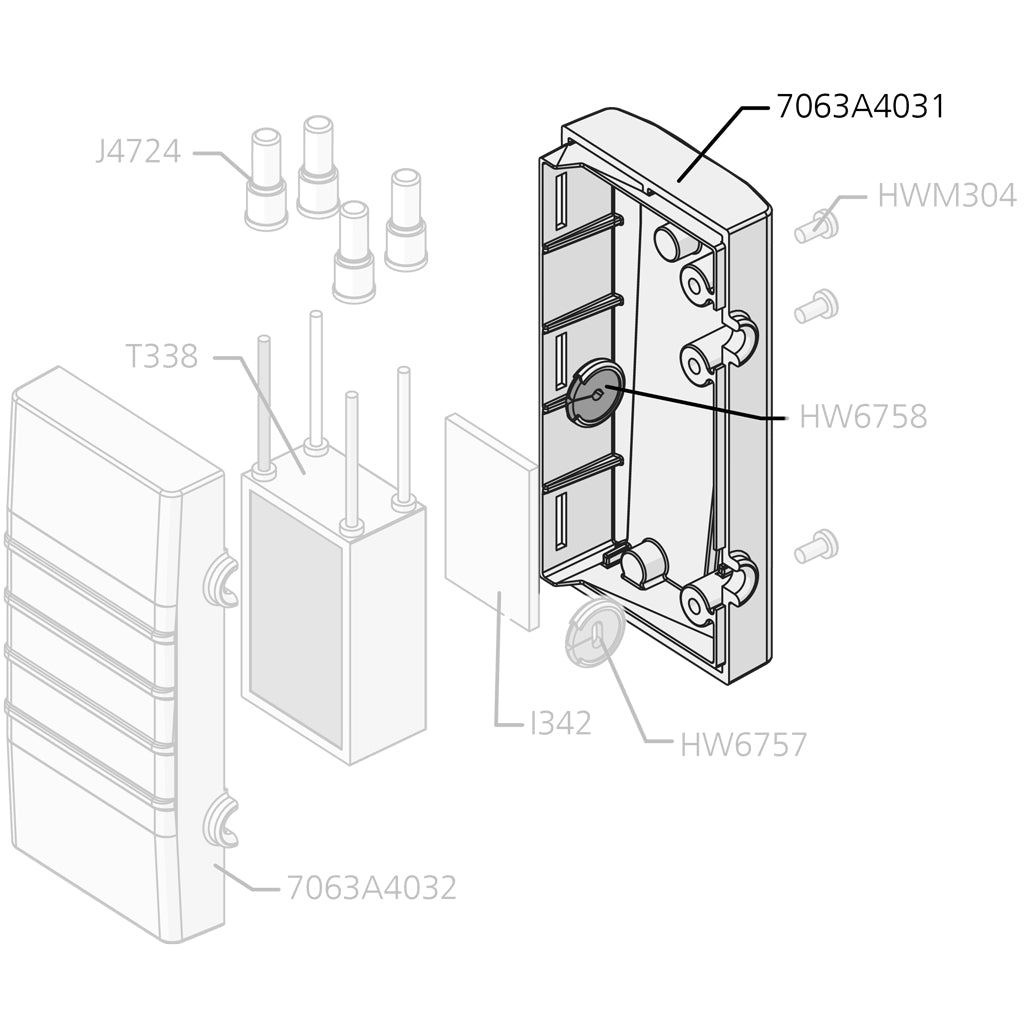 7063A4031

J4724

HWM304

T338

HW6758

I342

HW6757

7063A4032